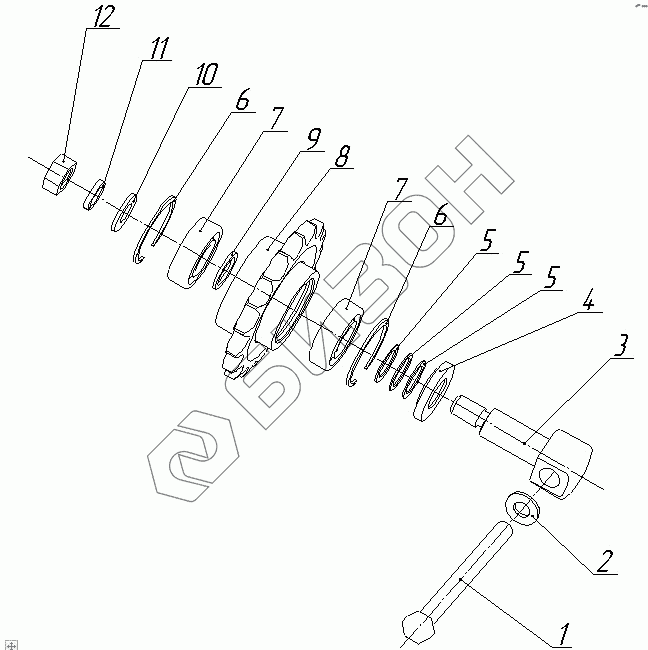 12
11
10
6
7
9
8
7
6
5
5
5
4
3
2
1
БИЗОН